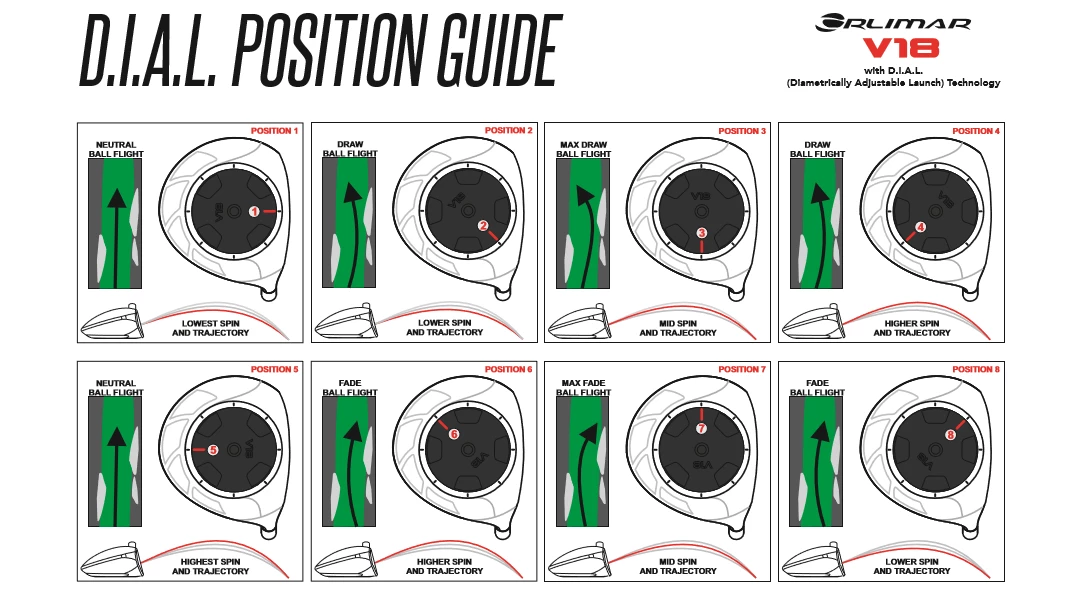 D.I.A.L. POSITION GUIDE

ORLIMAR
V18
with D.I.A.L.
(Diametrically Adjustable Launch) Technology

POSITION 1
NEUTRAL BALL FLIGHT
V18
1
LOWEST SPIN AND TRAJECTORY

POSITION 2
DRAW BALL FLIGHT
V18
2
LOWER SPIN AND TRAJECTORY

POSITION 3
MAX DRAW BALL FLIGHT
V18
3
MID SPIN AND TRAJECTORY

POSITION 4
DRAW BALL FLIGHT
V18
4
HIGHER SPIN AND TRAJECTORY

POSITION 5
NEUTRAL BALL FLIGHT
V18
5
HIGHEST SPIN AND TRAJECTORY

POSITION 6
FADE BALL FLIGHT
V18
6
HIGHER SPIN AND TRAJECTORY

POSITION 7
MAX FADE BALL FLIGHT
V18
7
MID SPIN AND TRAJECTORY

POSITION 8
FADE BALL FLIGHT
V18
8
LOWER SPIN AND TRAJECTORY